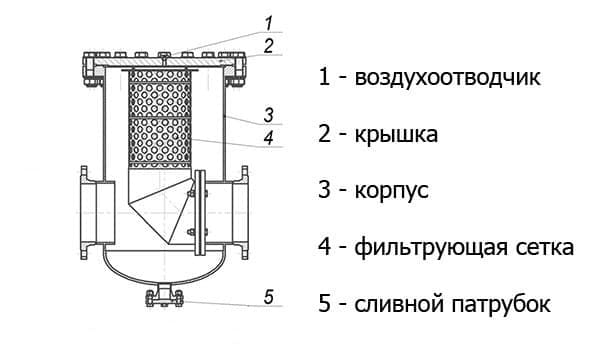 1
2
3
4
5

1 - воздухоотводчик

2 - крышка

3 - корпус

4 - фильтрующая сетка

5 - сливной патрубок