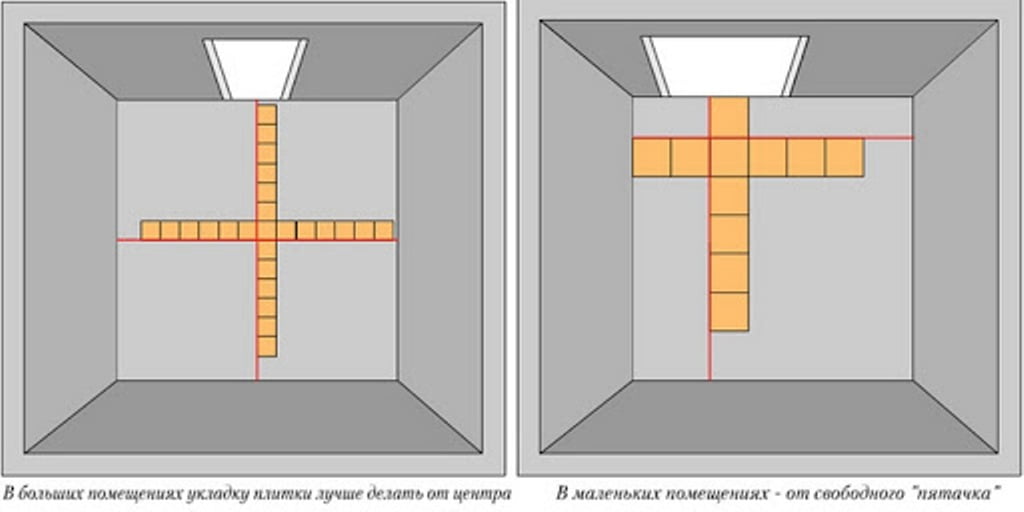 В больших помещениях укладку плитки лучше делать от центра

В маленьких помещениях - от свободного "пятачка"