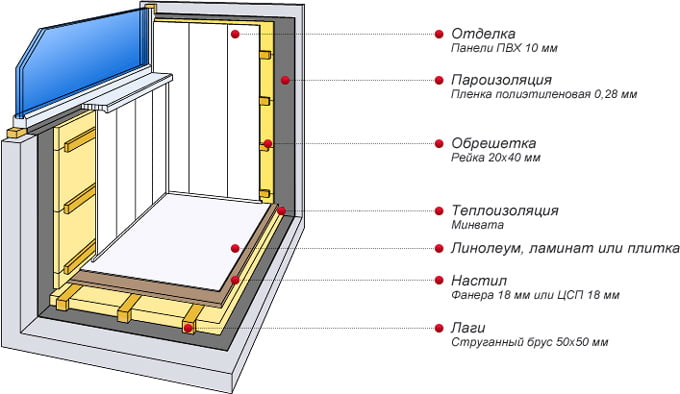 Отделка
Панели ПВХ 10 мм

Пароизоляция
Пленка полиэтиленовая 0,28 мм

Обрешетка
Рейка 20х40 мм

Теплоизоляция
Минвата

Линолеум, ламинат или плитка

Настил
Фанера 18 мм или ЦСП 18 мм

Лаги
Струганный брус 50х50 мм