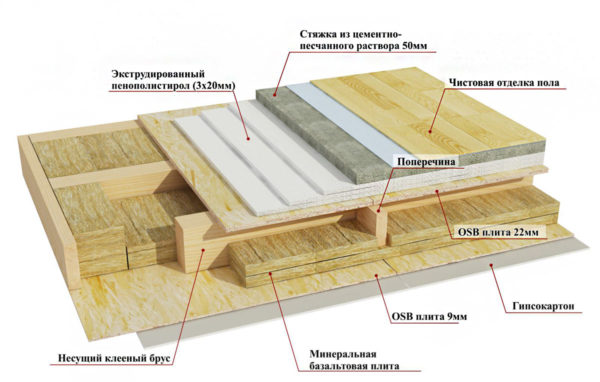 Стяжка из цементно-песчанного раствора 50мм

Экструдированный пенополистирол (3х20мм)

Чистовая отделка пола

Поперечина

OSB плита 22мм

Гипсокартон

OSB плита 9мм

Несущий клееный брус

Минеральная базальтовая плита