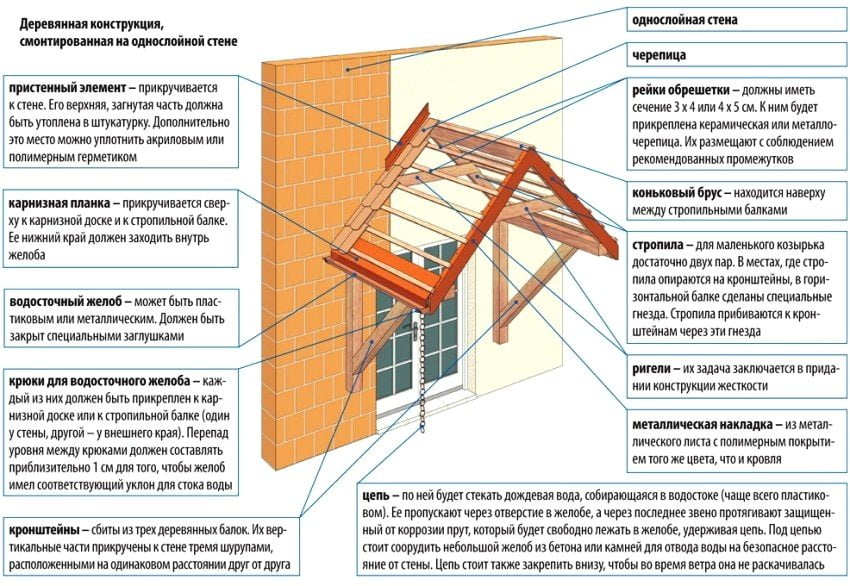 Деревянная конструкция, смонтированная на однослойной стене

пристенный элемент – прикручивается к стене. Его верхняя, загнутая часть должна быть утоплена в штукатурку. Дополнительно это место можно уплотнить акриловым или полимерным герметиком

карнизная планка – прикручивается сверху к карнизной доске и к стропильной балке. Ее нижний край должен заходить внутрь желоба

водосточный желоб – может быть пластиковым или металлическим. Должен быть закрыт специальными заглушками

крюки для водосточного желоба – каждый из них должен быть прикреплен к карнизной доске или к стропильной балке (один у стены, другой – у внешнего края). Перепад уровня между крюками должен составлять приблизительно 1 см для того, чтобы желоб имел соответствующий уклон для стока воды

кронштейны – сбиты из трех деревянных балок. Их вертикальные части прикручены к стене тремя шурупами, расположенными на одинаковом расстоянии друг от друга

однослойная стена

черепица

рейки обрешетки – должны иметь сечение 3 х 4 или 4 х 5 см. К ним будет прикреплена керамическая или металлочерепица. Их размещают с соблюдением рекомендованных промежутков

коньковый брус – находится наверху между стропильными балками

стропила – для маленького козырька достаточно двух пар. В местах, где стропила опираются на кронштейны, в горизонтальной балке сделаны специальные гнезда. Стропила прибиваются к кронштейнам через эти гнезда

ригели – их задача заключается в придании конструкции жесткости

металлическая накладка – из металлического листа с полимерным покрытием того же цвета, что и кровля

цепь – по ней будет стекать дождевая вода, собирающаяся в водостоке (чаще всего пластиковом). Ее пропускают через отверстие в желобе, а через последнее звено протягивают защищенный от коррозии прут, который будет свободно лежать в желобе, удерживая цепь. Под цепью стоит соорудить небольшой желоб из бетона или камней для отвода воды на безопасное расстояние от стены. Цепь стоит также закрепить внизу, чтобы во время ветра она не раскачивалась